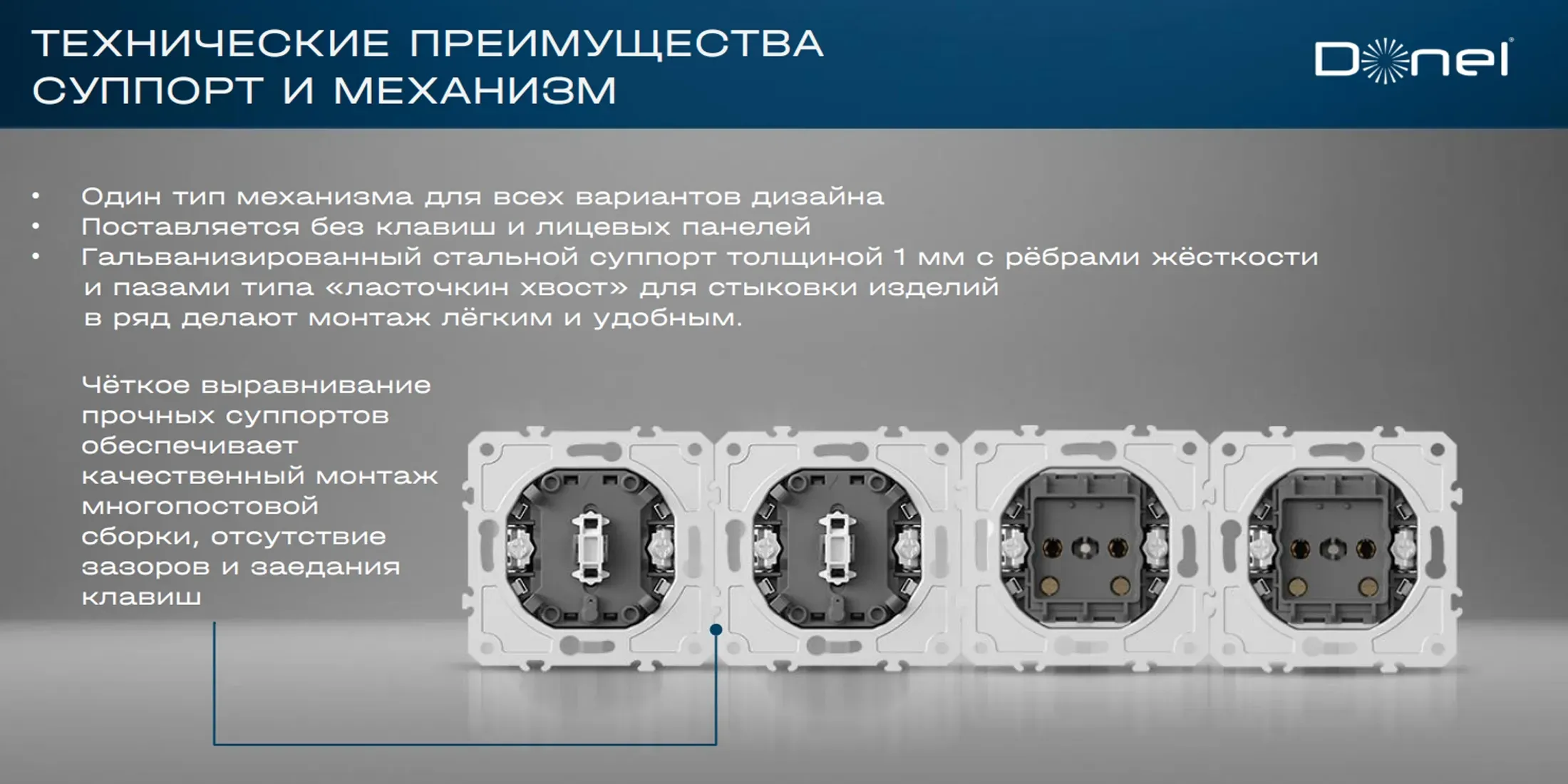 ТЕХНИЧЕСКИЕ ПРЕИМУЩЕСТВА
СУППОРТ И МЕХАНИЗМ

Donel

• Один тип механизма для всех вариантов дизайна
• Поставляется без клавиш и лицевых панелей
• Гальванизированный стальной суппорт толщиной 1 мм с рёбрами жёсткости и пазами типа «ласточкин хвост» для стыковки изделий в ряд делают монтаж лёгким и удобным.

Чёткое выравнивание прочных суппортов обеспечивает качественный монтаж многопостовой сборки, отсутствие зазоров и заедания клавиш